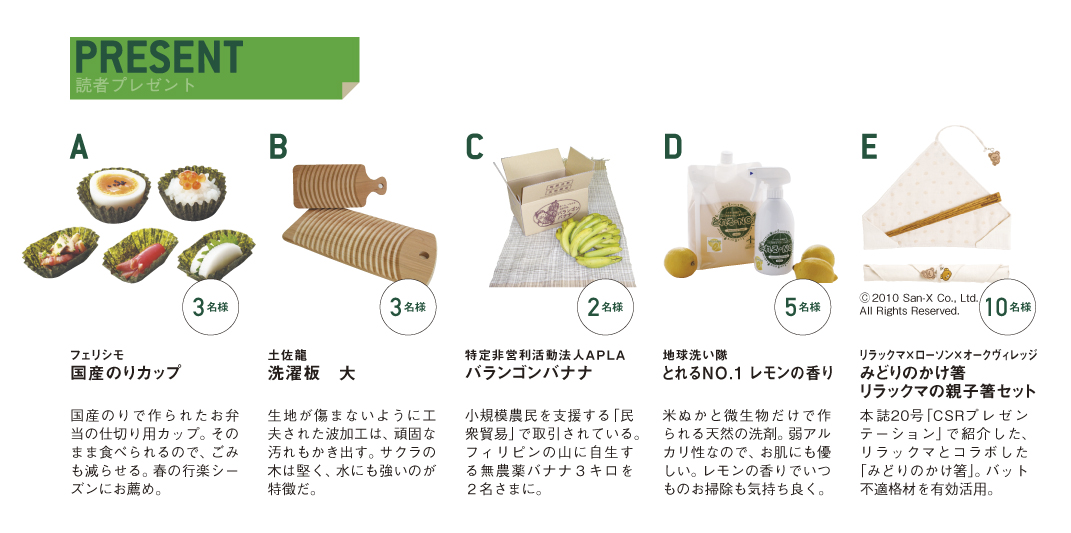 PRESENT
読者プレゼント

A

3名様

フェリシモ
国産のりカップ

国産のりで作られたお弁当の仕切り用カップ。そのまま食べられるので、ごみも減らせる。春の行楽シーズンにお薦め。

B

3名様

土佐龍
洗濯板　大

生地が傷まないように工夫された波加工は、頑固な汚れもかき出す。サクラの木は堅く、水にも強いのが特徴だ。

C

2名様

特定非営利活動法人APLA
バランゴンバナナ

小規模農民を支援する「民衆貿易」で取引されている。フィリピンの山に自生する無農薬バナナ３キロを２名さまに。

D

5名様

地球洗い隊
とれるNO.1 レモンの香り

米ぬかと微生物だけで作られる天然の洗剤。弱アルカリ性なので、お肌にも優しい。レモンの香りでいつものお掃除も気持ち良く。

E

© 2010 San-X Co., Ltd. All Rights Reserved.

10名様

リラックマ×ローソン×オークヴィレッジ
みどりのかけ箸
リラックマの親子箸セット

本誌20号「CSRプレゼンテーション」で紹介した、リラックマとコラボした「みどりのかけ箸」。バット不適格材を有効活用。